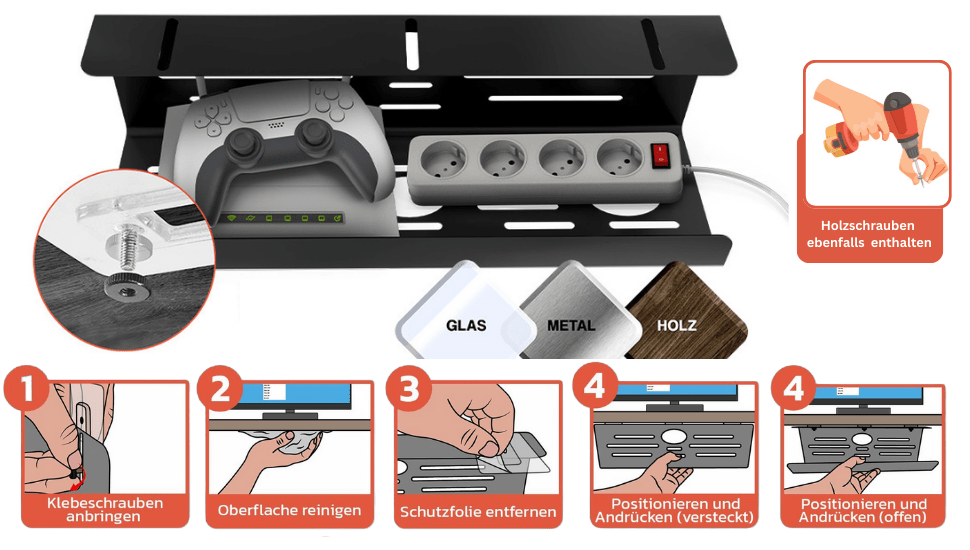 Holzschrauben ebenfalls enthalten

GLAS

METAL

HOLZ

1
Klebeschrauben anbringen

2
Oberflache reinigen

3
Schutzfolie entfernen

4
Positionieren und Andrücken (versteckt)

4
Positionieren und Andrücken (offen)