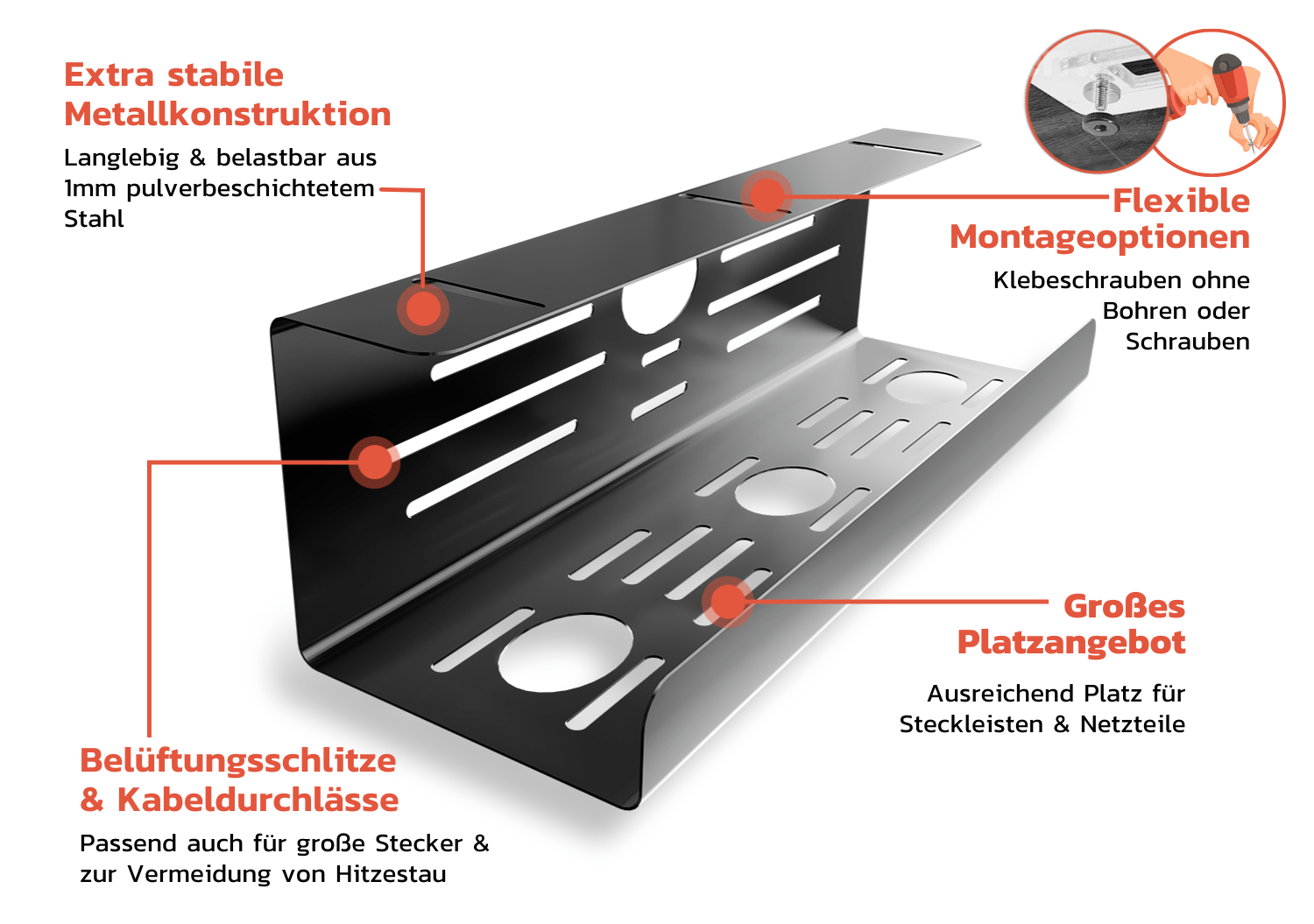 Extra stabile Metallkonstruktion

Langlebig & belastbar aus 1mm pulverbeschichtetem Stahl

Flexible Montageoptionen

Klebeschrauben ohne Bohren oder Schrauben

Großes Platzangebot

Ausreichend Platz für Steckleisten & Netzteile

Belüftungsschlitze & Kabeldurchlässe

Passend auch für große Stecker & zur Vermeidung von Hitzestau